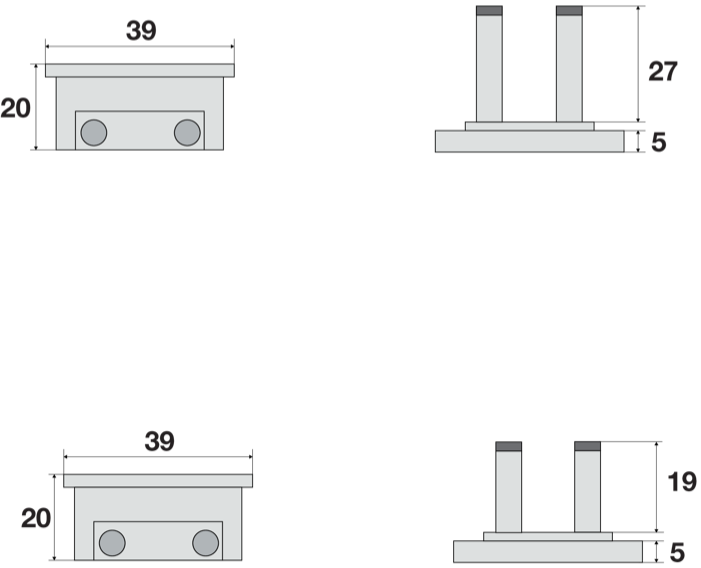 39
20
27
5
39
20
19
5